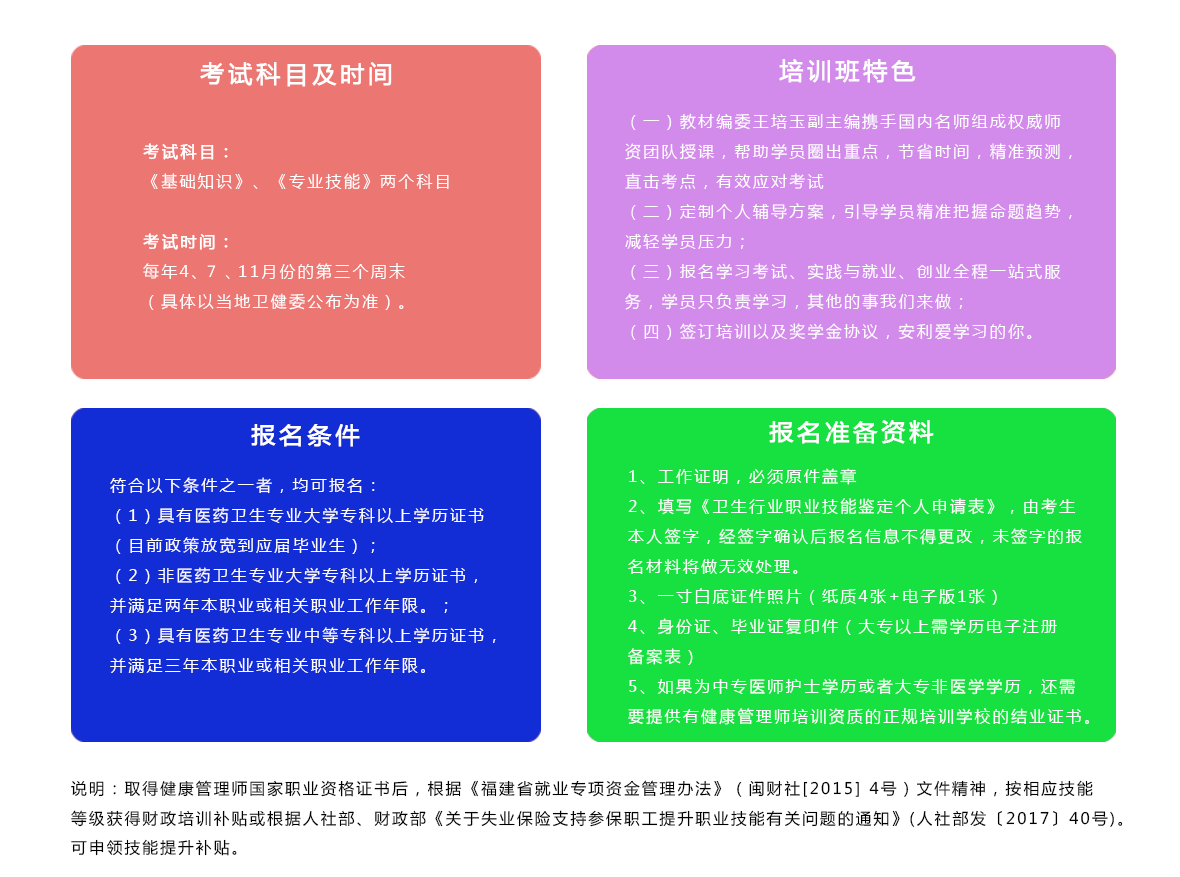 考试科目及时间

考试科目：
《基础知识》、《专业技能》两个科目

考试时间：
每年4、7、11月份的第三个周末
（具体以当地卫健委公布为准）。

培训班特色

（一）教材编委王培玉副主编携手国内名师组成权威师资团队授课，帮助学员圈出重点，节省时间，精准预测，直击考点，有效应对考试
（二）定制个人辅导方案，引导学员精准把握命题趋势，减轻学员压力；
（三）报名学习考试、实践与就业、创业全程一站式服务，学员只负责学习，其他的事我们来做；
（四）签订培训以及奖学金协议，安利爱学习的你。

报名条件

符合以下条件之一者，均可报名：
（1）具有医药卫生专业大学专科以上学历证书（目前政策放宽到应届毕业生）；
（2）非医药卫生专业大学专科以上学历证书，并满足两年本职业或相关职业工作年限。；
（3）具有医药卫生专业中等专科以上学历证书，并满足三年本职业或相关职业工作年限。

报名准备资料

1、工作证明，必须原件盖章
2、填写《卫生行业职业技能鉴定个人申请表》，由考生本人签字，经签字确认后报名信息不得更改，未签字的报名材料将做无效处理。
3、一寸白底证件照片（纸质4张+电子版1张）
4、身份证、毕业证复印件（大专以上需学历电子注册备案表）
5、如果为中专医师护士学历或者大专非医学学历，还需要提供有健康管理师培训资质的正规培训学校的结业证书。

说明：取得健康管理师国家职业资格证书后，根据《福建省就业专项资金管理办法》（闽财社[2015] 4号）文件精神，按相应技能等级获得财政培训补贴或根据人社部、财政部《关于失业保险支持参保职工提升职业技能有关问题的通知》(人社部发〔2017〕40号)。可申领技能提升补贴。